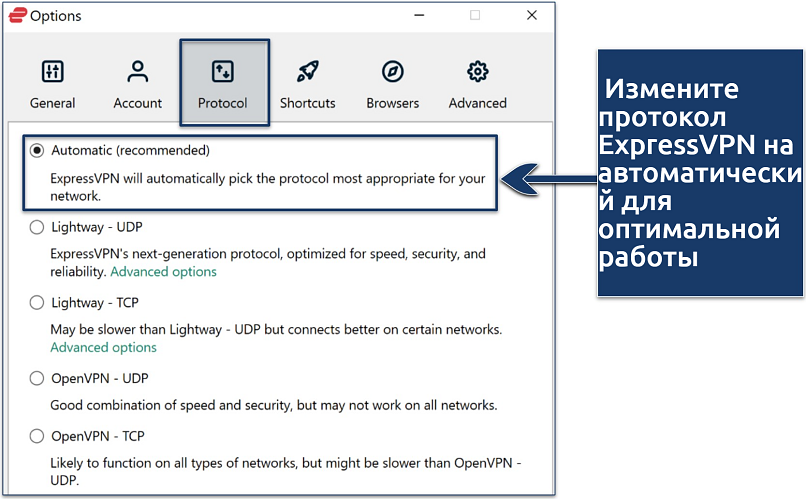 Options

General Account Protocol Shortcuts Browsers Advanced

Automatic (recommended)
ExpressVPN will automatically pick the protocol most appropriate for your network.

Lightway - UDP
ExpressVPN's next-generation protocol, optimized for speed, security, and reliability. Advanced options

Lightway - TCP
May be slower than Lightway - UDP but connects better on certain networks. Advanced options

OpenVPN - UDP
Good combination of speed and security, but may not work on all networks.

OpenVPN - TCP
Likely to function on all types of networks, but might be slower than OpenVPN - UDP.

Измените протокол ExpressVPN на автоматический для оптимальной работы